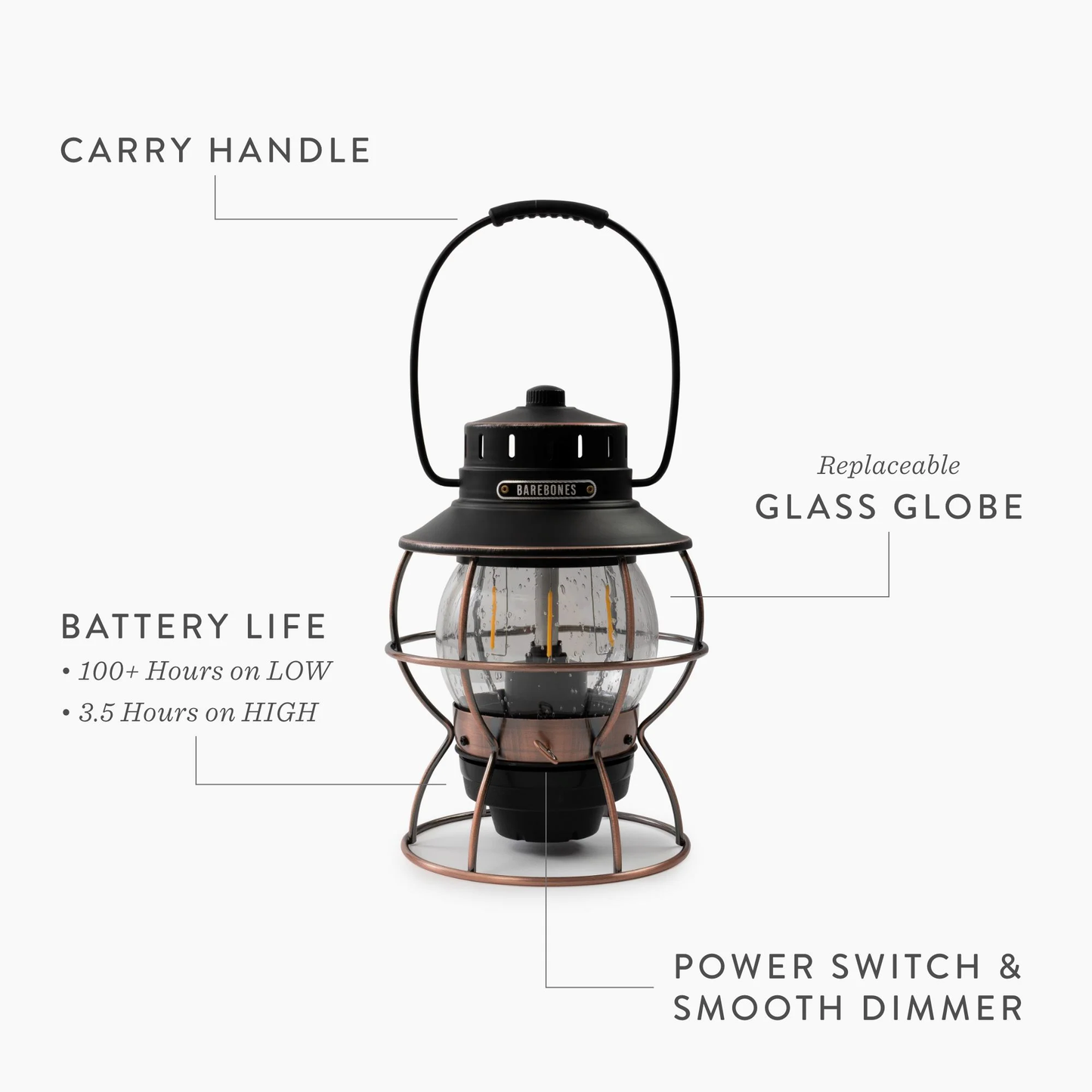 CARRY HANDLE

BAREBONES

Replaceable
GLASS GLOBE

BATTERY LIFE
• 100+ Hours on LOW
• 3.5 Hours on HIGH

POWER SWITCH &
SMOOTH DIMMER